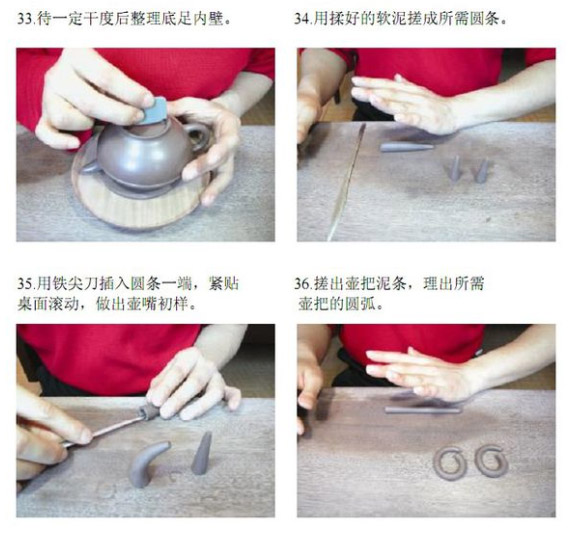 33.待一定干度后整理底足内壁。

34.用揉好的软泥搓成所需圆条。

35.用铁尖刀插入圆条一端，紧贴桌面滚动，做出壶嘴初样。

36.搓出壶把泥条，理出所需壶把的圆弧。