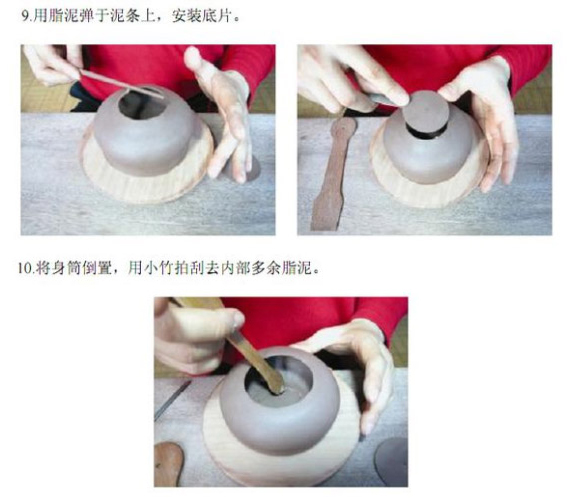 9.用脂泥弹于泥条上，安装底片。

10.将身筒倒置，用小竹拍刮去内部多余脂泥。