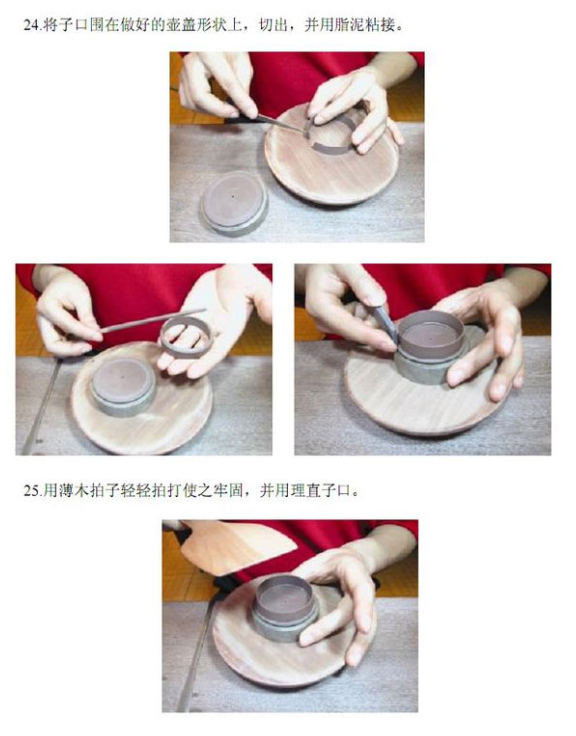 24.将子口围在做好的壶盖形状上，切出，并用脂泥粘接。

25.用薄木拍子轻轻拍打使之牢固，并用理直子口。