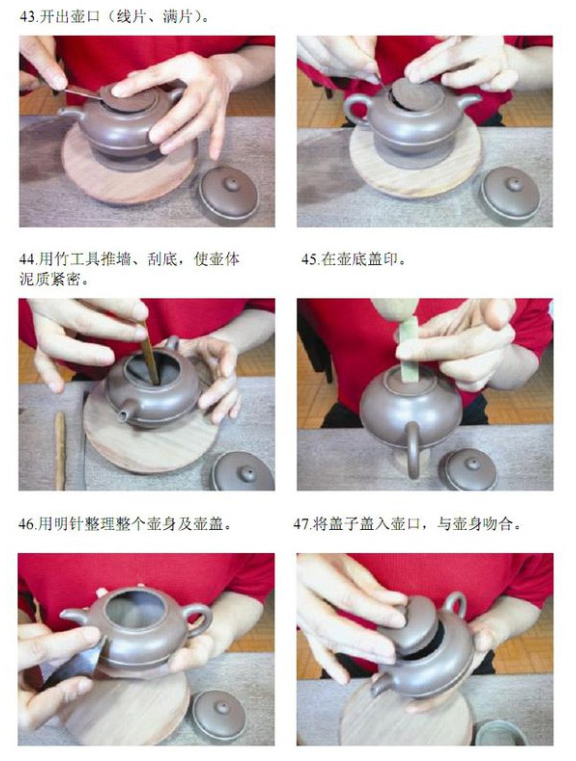 43.开出壶口（线片、满片）。

44.用竹工具推墙、刮底，使壶体泥质紧密。

45.在壶底盖印。

46.用明针整理整个壶身及壶盖。

47.将盖子盖入壶口，与壶身吻合。