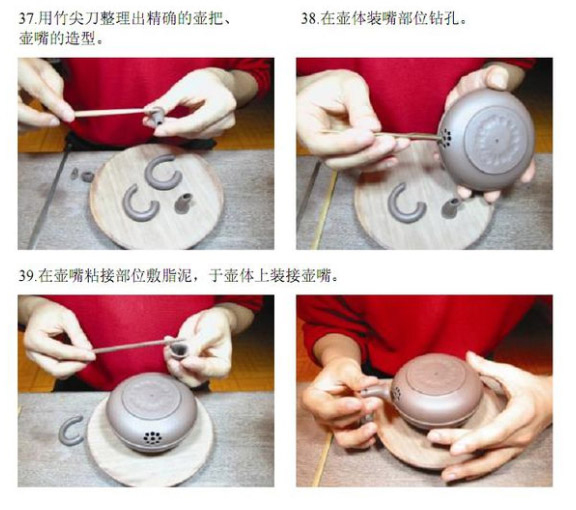 37.用竹尖刀整理出精确的壶把、壶嘴的造型。

38.在壶体装嘴部位钻孔。

39.在壶嘴粘接部位敷脂泥，于壶体上装接壶嘴。