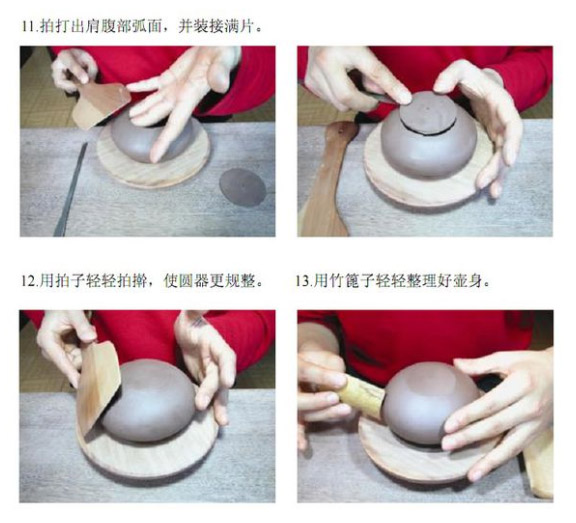 11.拍打出肩腹部弧面，并装接满片。

12.用拍子轻轻拍擀，使圆器更规整。

13.用竹篦子轻轻整理好壶身。