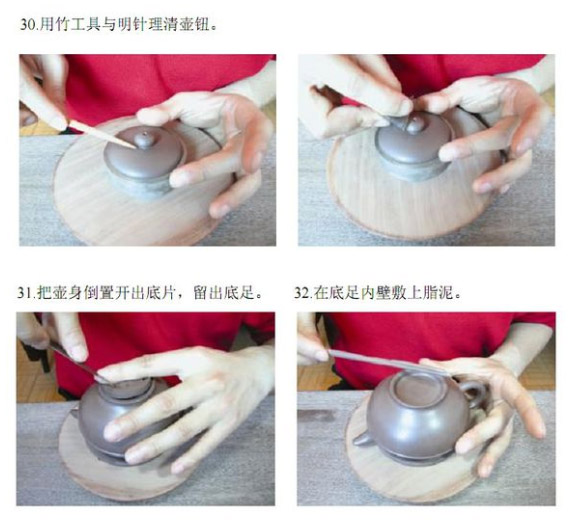 30.用竹工具与明针理清壶钮。

31.把壶身倒置开出底片，留出底足。

32.在底足内壁敷上脂泥。