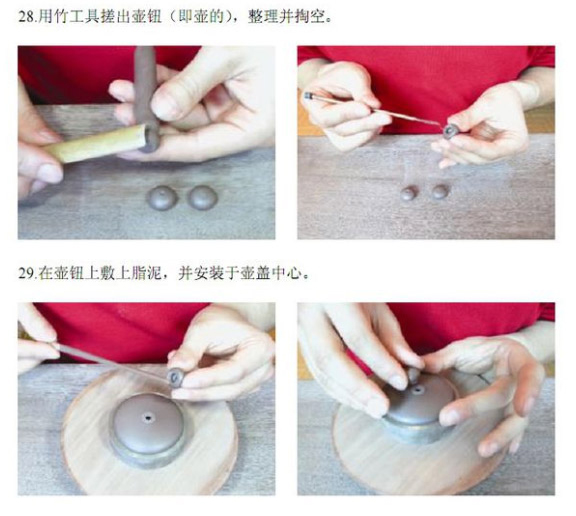 28.用竹工具搓出壶钮（即壶的），整理并掏空。

29.在壶钮上敷上脂泥，并安装于壶盖中心。