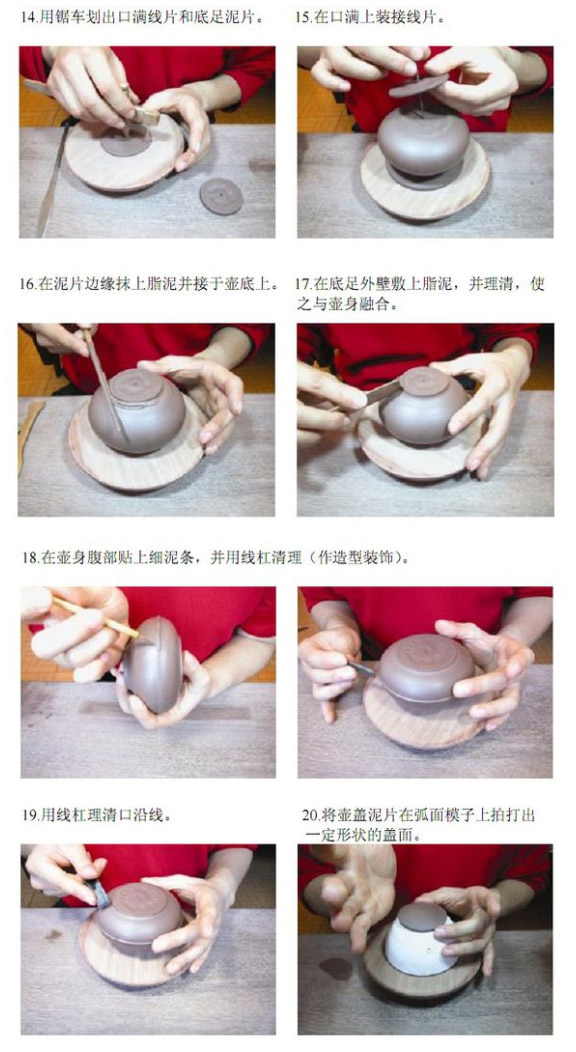 14.用锯车划出口满线片和底足泥片。

15.在口满上装接线片。

16.在泥片边缘抹上脂泥并接于壶底上。

17.在底足外壁敷上脂泥，并理清，使之与壶身融合。

18.在壶身腹部贴上细泥条，并用线杠清理（作造型装饰）。

19.用线杠理清口沿线。

20.将壶盖泥片在弧面模子上拍打出一定形状的盖面。