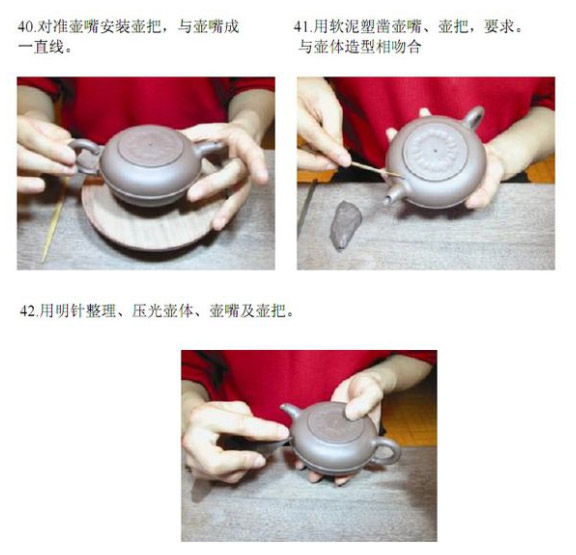 40.对准壶嘴安装壶把，与壶嘴成一直线。

41.用软泥塑凿壶嘴、壶把，要求。与壶体造型相吻合

42.用明针整理、压光壶体、壶嘴及壶把。